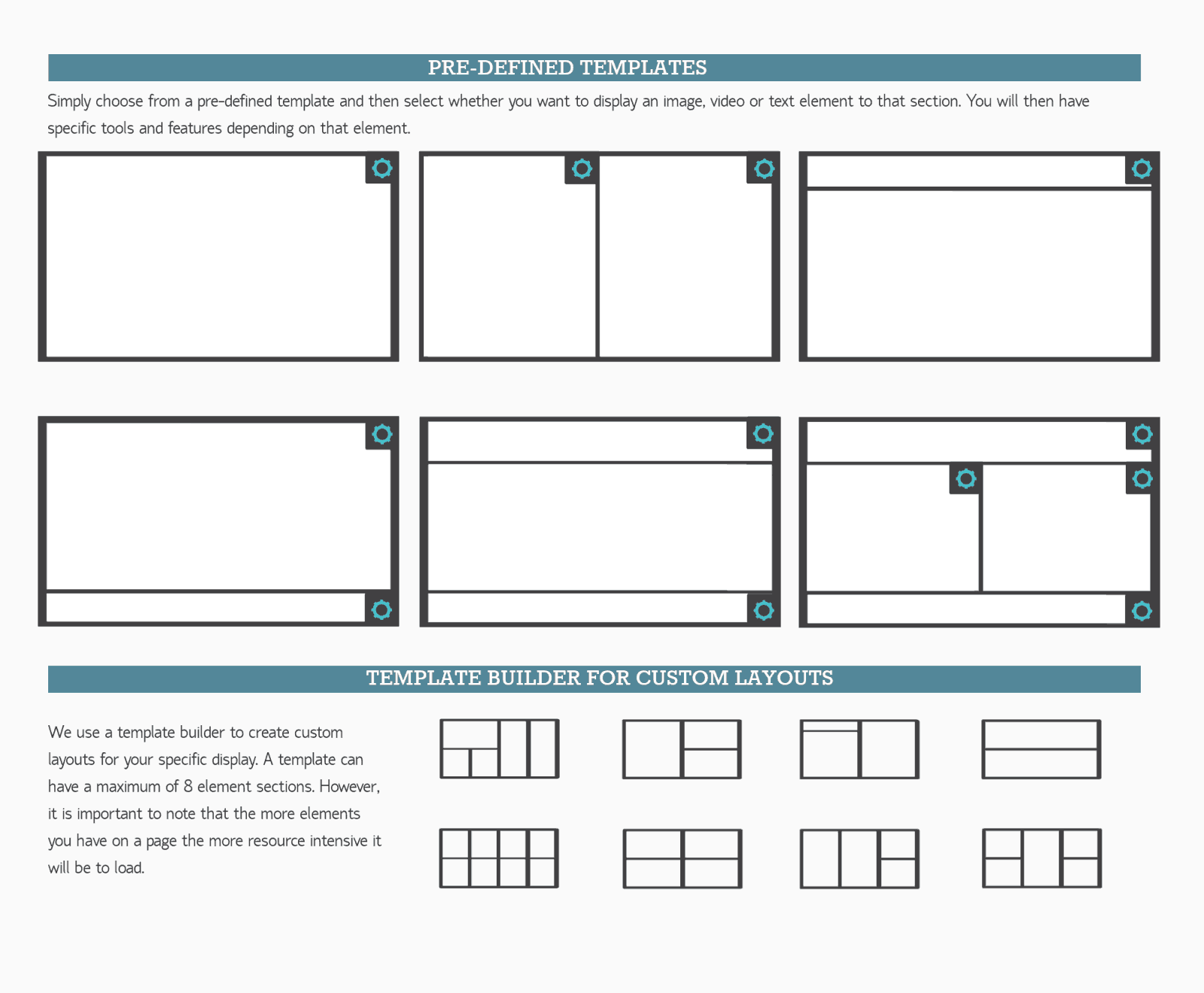 PRE-DEFINED TEMPLATES

Simply choose from a pre-defined template and then select whether you want to display an image, video or text element to that section. You will then have specific tools and features depending on that element.

TEMPLATE BUILDER FOR CUSTOM LAYOUTS

We use a template builder to create custom layouts for your specific display. A template can have a maximum of 8 element sections. However, it is important to note that the more elements you have on a page the more resource intensive it will be to load.